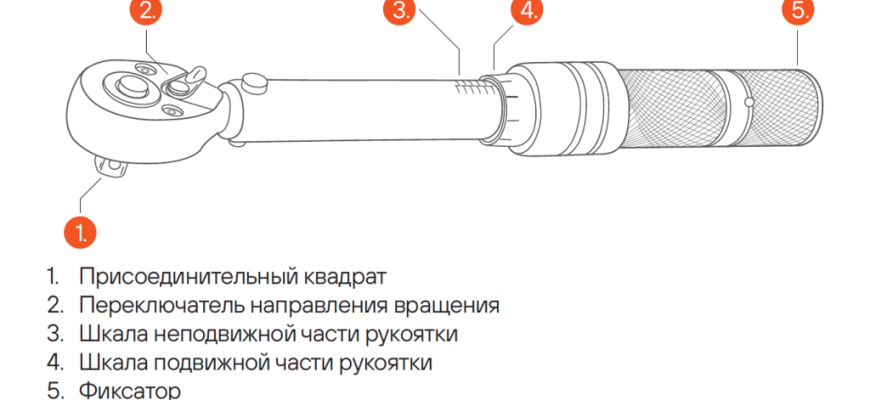 2.
3.
4.
5.
1.

1. Присоединительный квадрат
2. Переключатель направления вращения
3. Шкала неподвижной части рукоятки
4. Шкала подвижной части рукоятки
5. Фиксатор