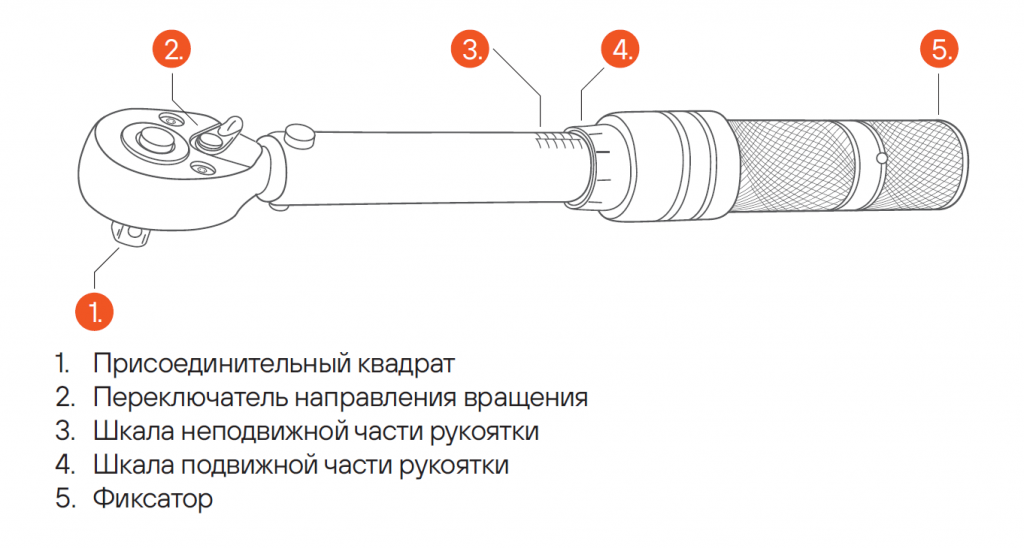 2.
3.
4.
5.
1.

1. Присоединительный квадрат
2. Переключатель направления вращения
3. Шкала неподвижной части рукоятки
4. Шкала подвижной части рукоятки
5. Фиксатор